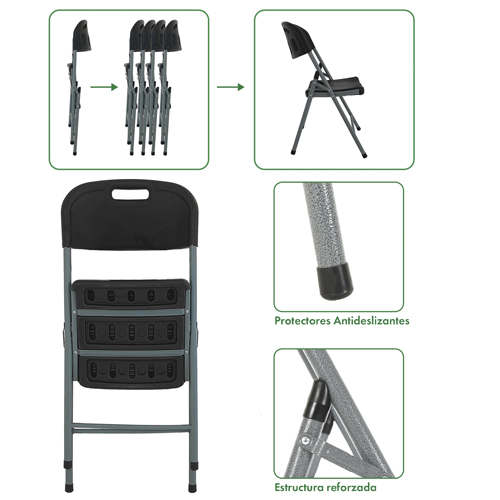 Protectores Antideslizantes

Estructura reforzada